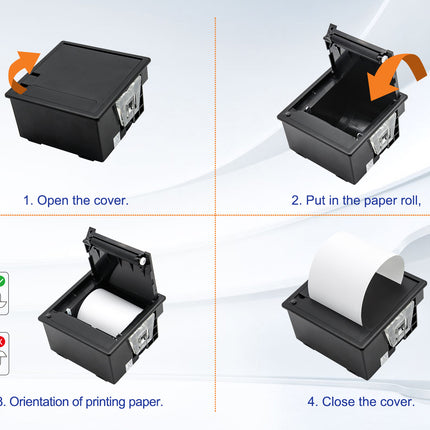 1. Open the cover.

2. Put in the paper roll,

3. Orientation of printing paper.

4. Close the cover.