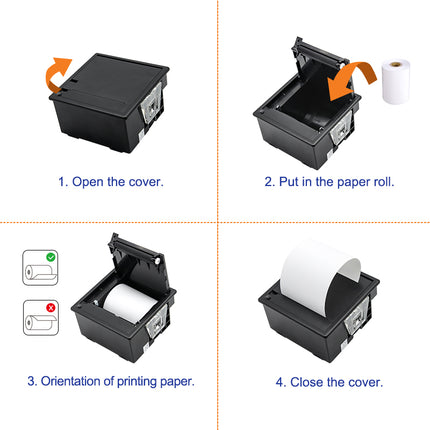 1. Open the cover.

2. Put in the paper roll.

3. Orientation of printing paper.

4. Close the cover.