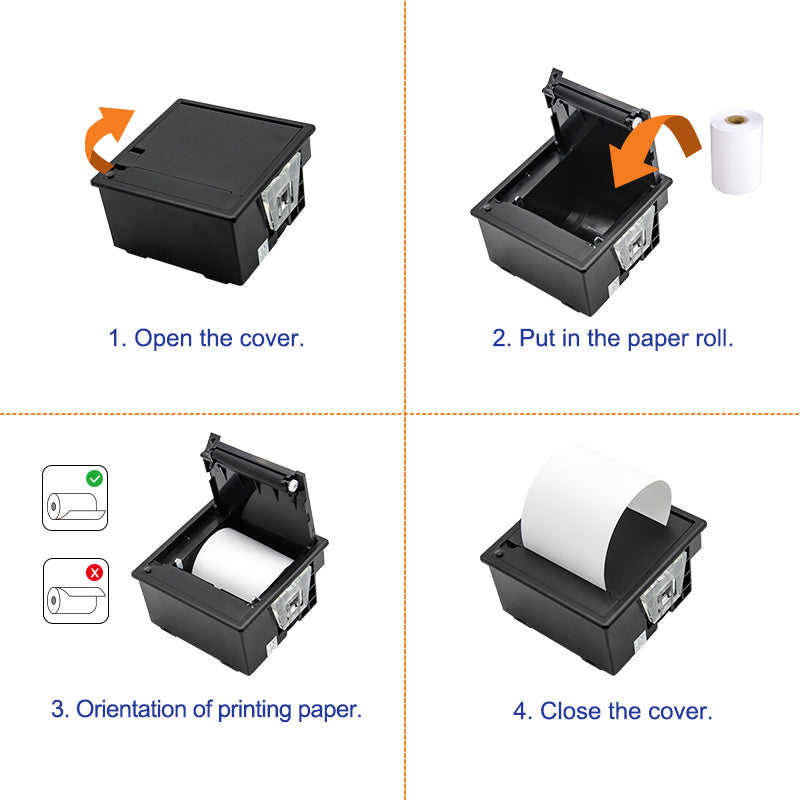 1. Open the cover.

2. Put in the paper roll.

3. Orientation of printing paper.

4. Close the cover.